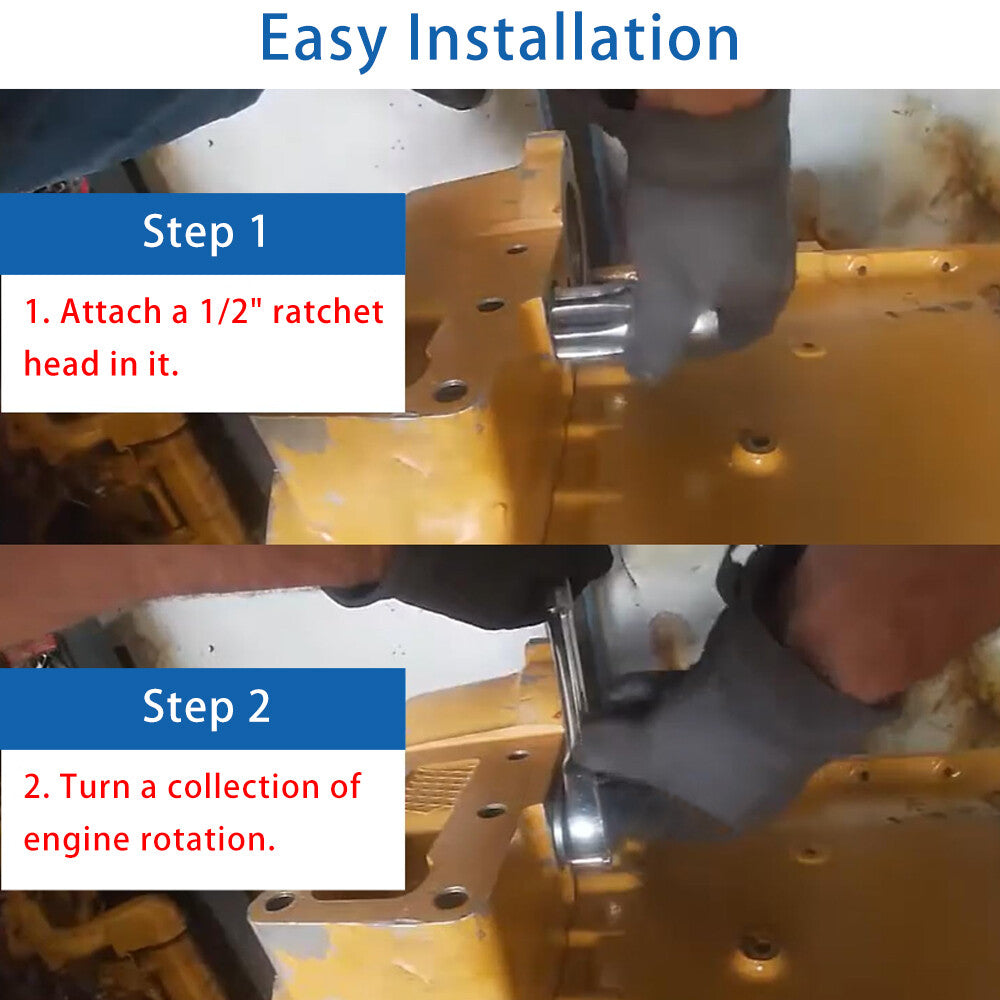 Easy Installation

Step 1

1. Attach a 1/2" ratchet head in it.

Step 2

2. Turn a collection of engine rotation.